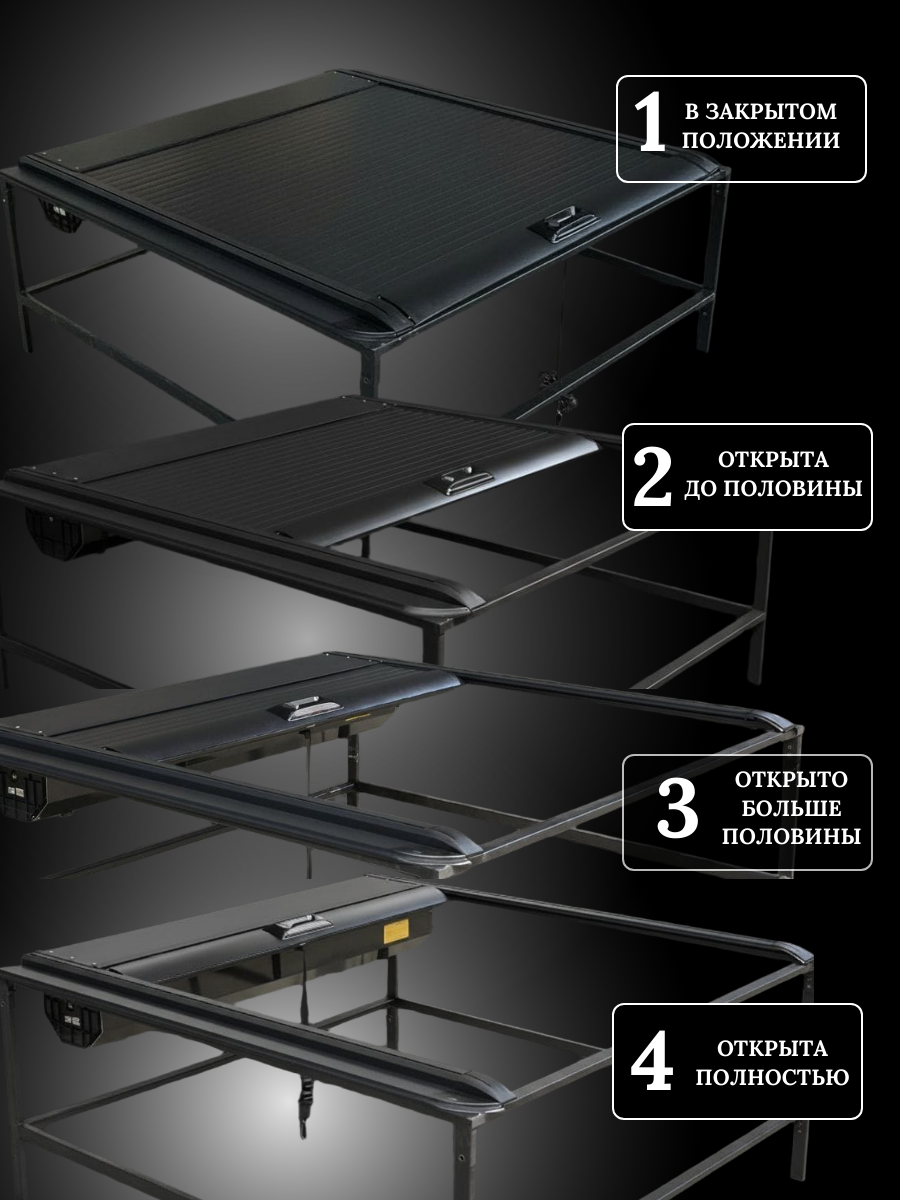 1 В ЗАКРЫТОМ ПОЛОЖЕНИИ

2 ОТКРЫТА ДО ПОЛОВИНЫ

3 ОТКРЫТО БОЛЬШЕ ПОЛОВИНЫ

4 ОТКРЫТА ПОЛНОСТЬЮ